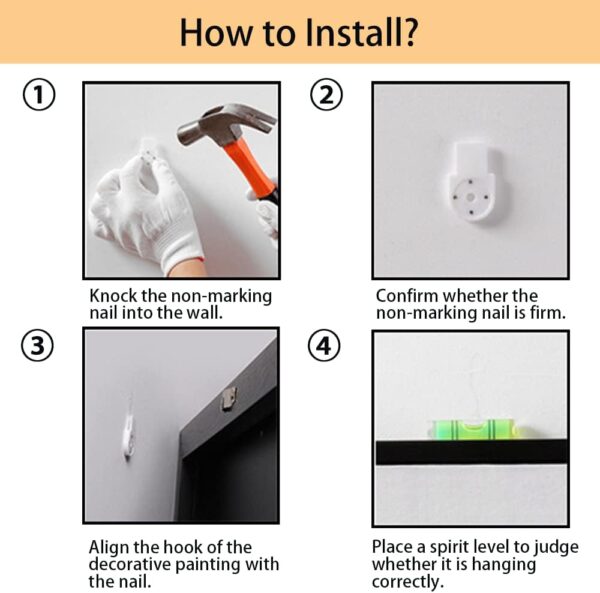 How to Install?

①

Knock the non-marking nail into the wall.

②

Confirm whether the non-marking nail is firm.

③

Align the hook of the decorative painting with the nail.

④

Place a spirit level to judge whether it is hanging correctly.