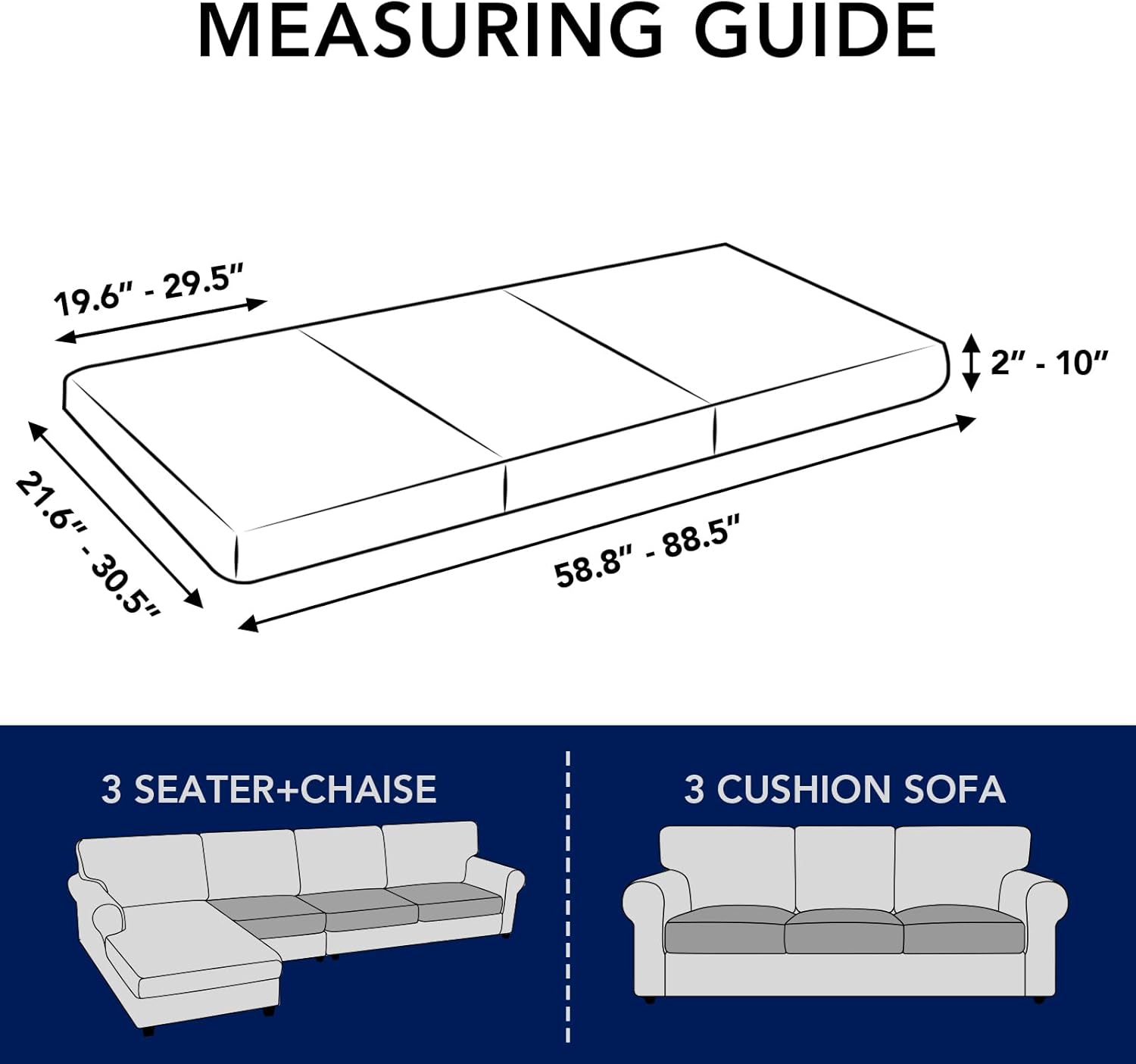 MEASURING GUIDE

19.6" - 29.5"

2" - 10"

21.6" - 30.5"

58.8" - 88.5"

3 SEATER+CHAISE

3 CUSHION SOFA