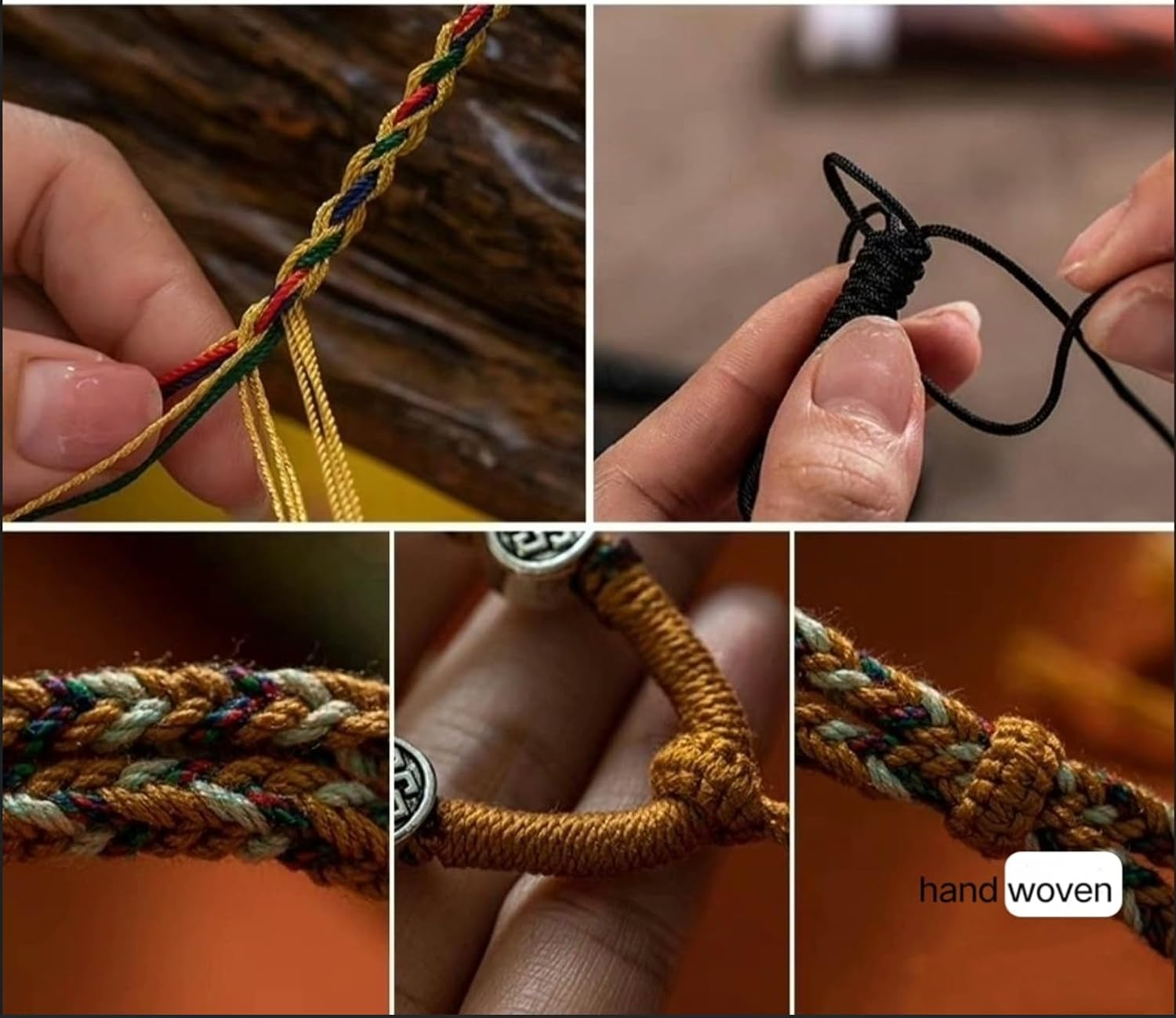 hand woven