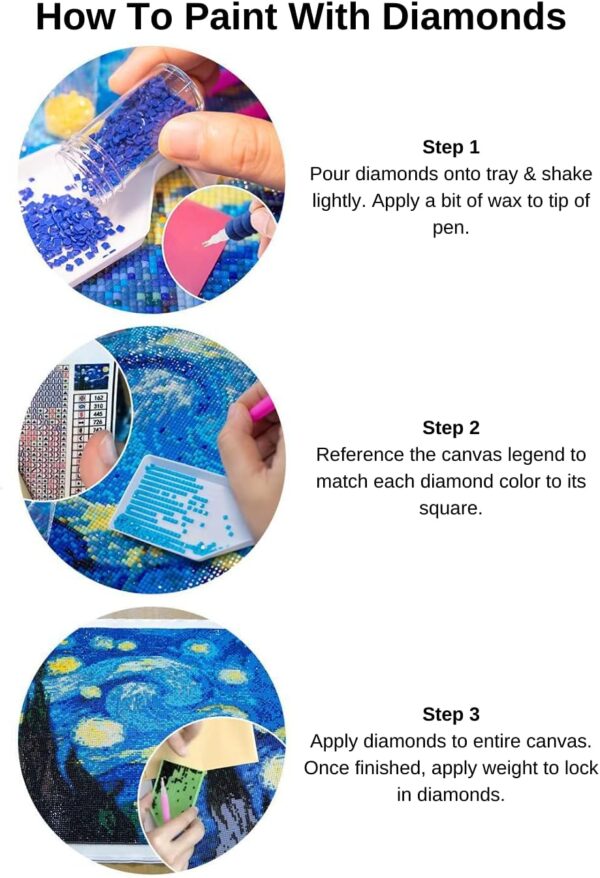 How To Paint With Diamonds

Step 1
Pour diamonds onto tray & shake lightly. Apply a bit of wax to tip of pen.

162
310
445
726

Step 2
Reference the canvas legend to match each diamond color to its square.

Step 3
Apply diamonds to entire canvas. Once finished, apply weight to lock in diamonds.